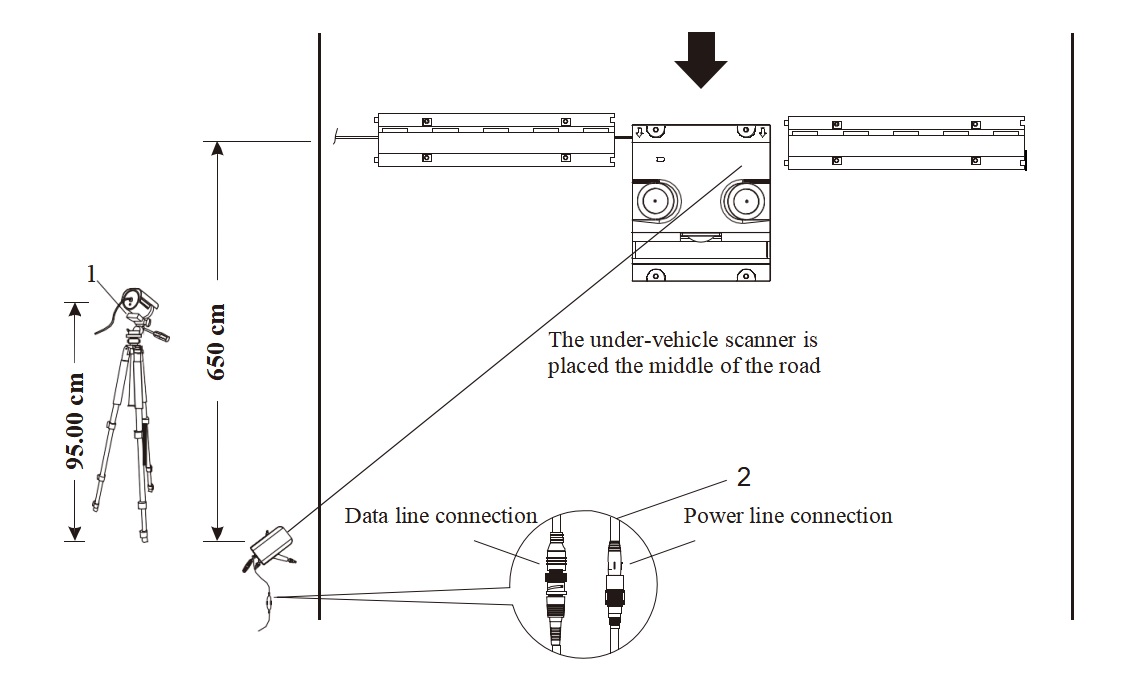 1

95.00 cm

650 cm

The under-vehicle scanner is placed the middle of the road

2

Data line connection

Power line connection