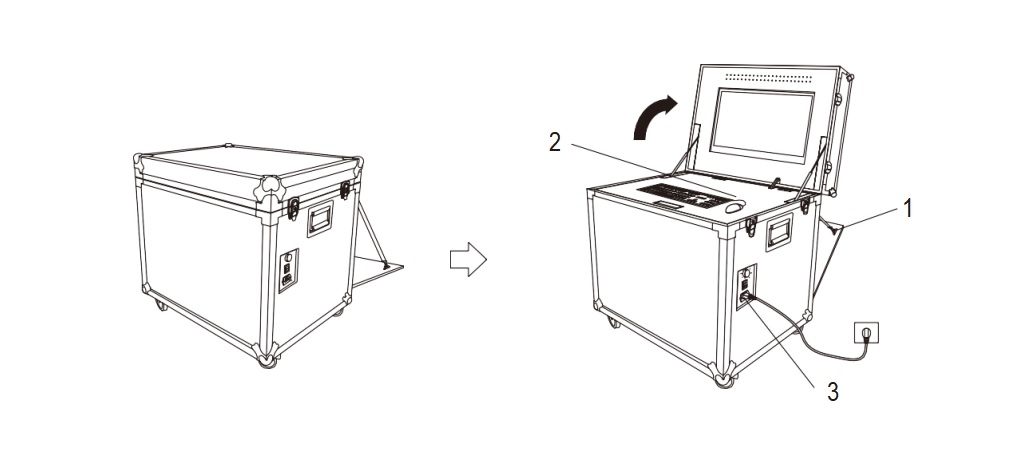 2
1
3