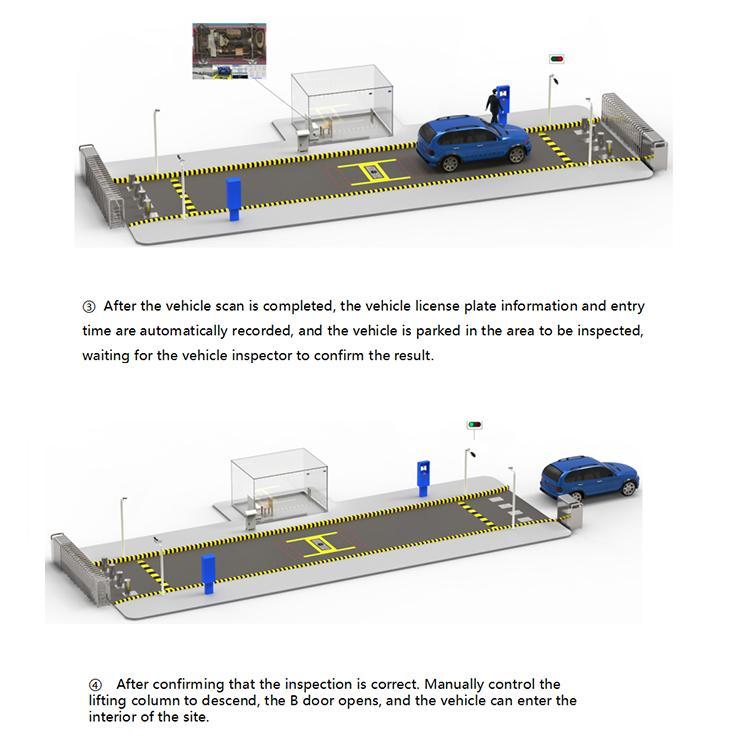 ③ After the vehicle scan is completed, the vehicle license plate information and entry time are automatically recorded, and the vehicle is parked in the area to be inspected, waiting for the vehicle inspector to confirm the result.

④ After confirming that the inspection is correct. Manually control the lifting column to descend, the B door opens, and the vehicle can enter the interior of the site.